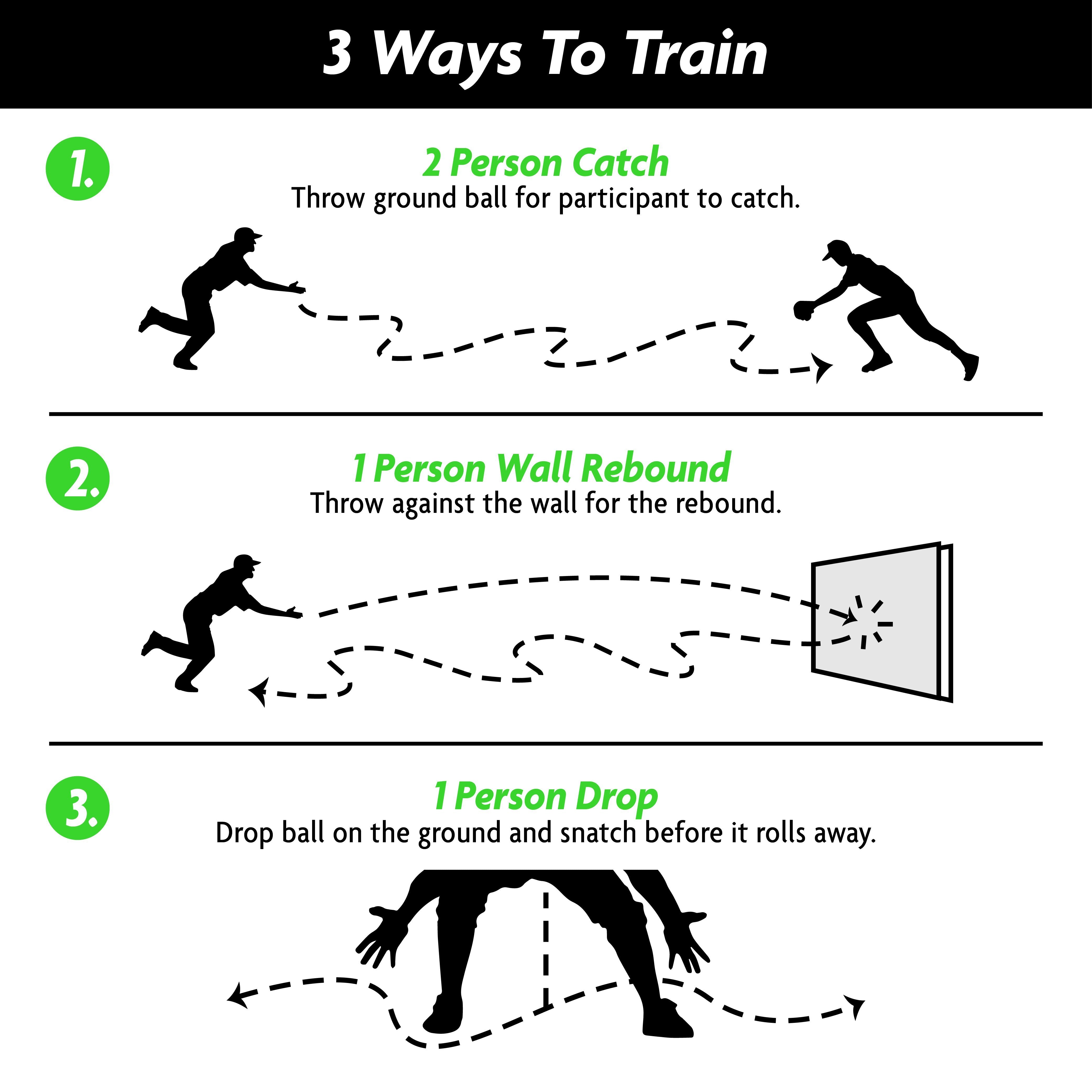 3 Ways To Train

1.

2 Person Catch
Throw ground ball for participant to catch.

2.

1 Person Wall Rebound
Throw against the wall for the rebound.

3.

1 Person Drop
Drop ball on the ground and snatch before it rolls away.