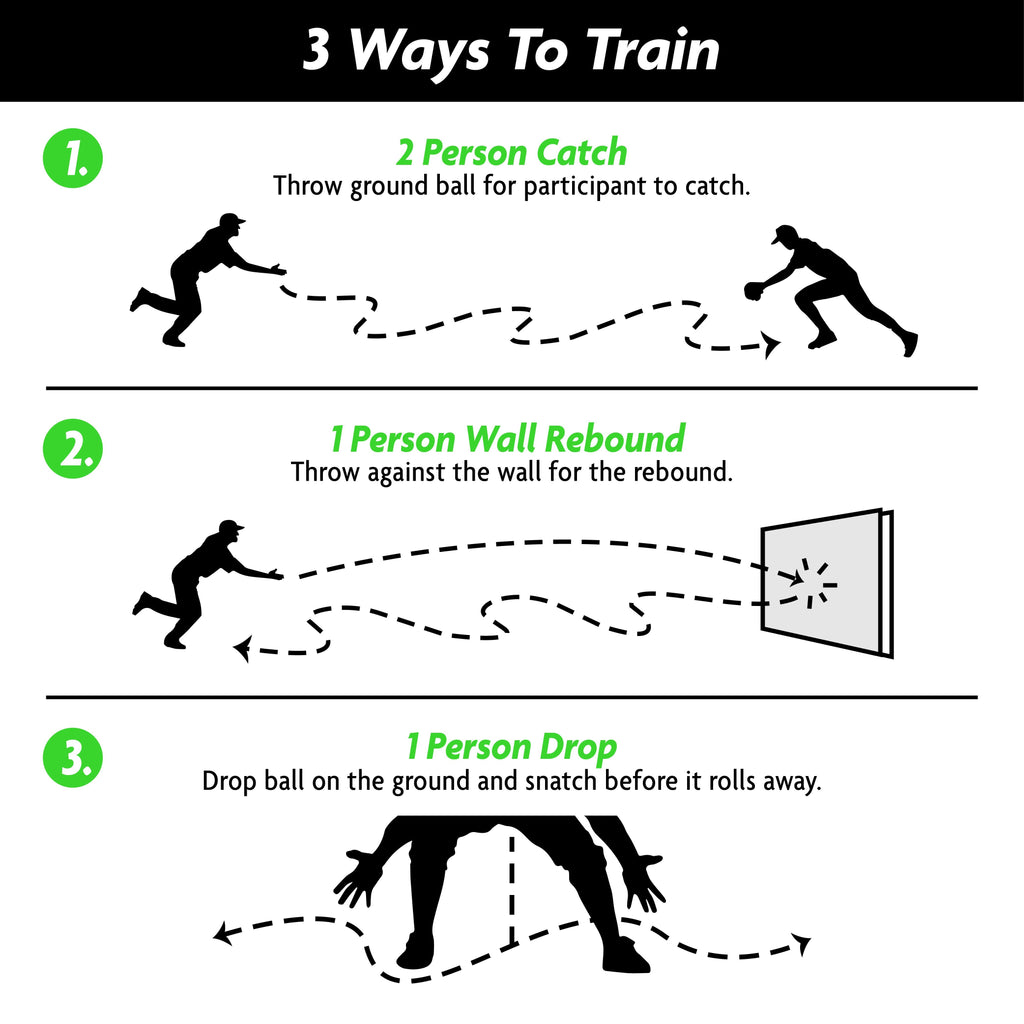 3 Ways To Train

1.

2 Person Catch
Throw ground ball for participant to catch.

2.

1 Person Wall Rebound
Throw against the wall for the rebound.

3.

1 Person Drop
Drop ball on the ground and snatch before it rolls away.