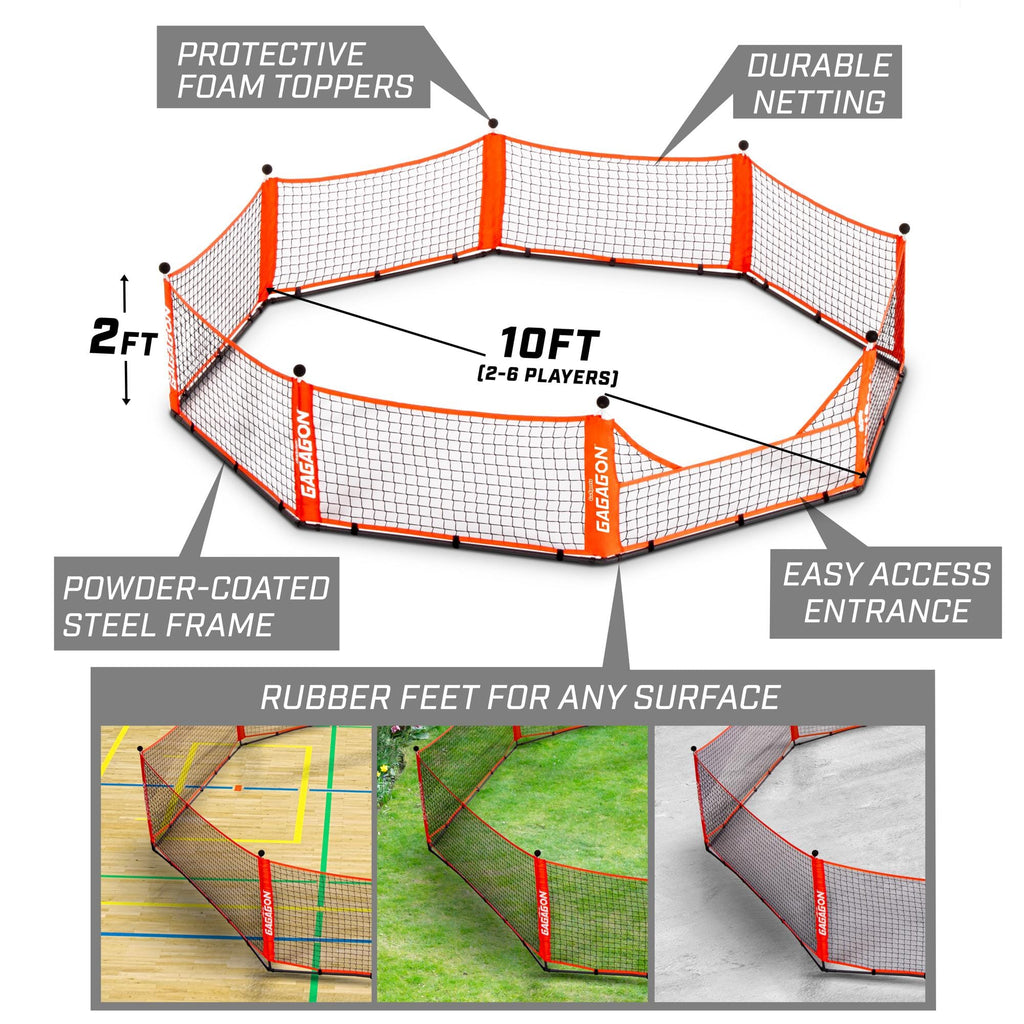 PROTECTIVE FOAM TOPPERS

DURABLE NETTING

2FT

10FT
(2-6 PLAYERS)

GAGAGON

GAGAGON

POWDER-COATED STEEL FRAME

EASY ACCESS ENTRANCE

RUBBER FEET FOR ANY SURFACE

GAGAGON

GAGAGON

GAGAGON