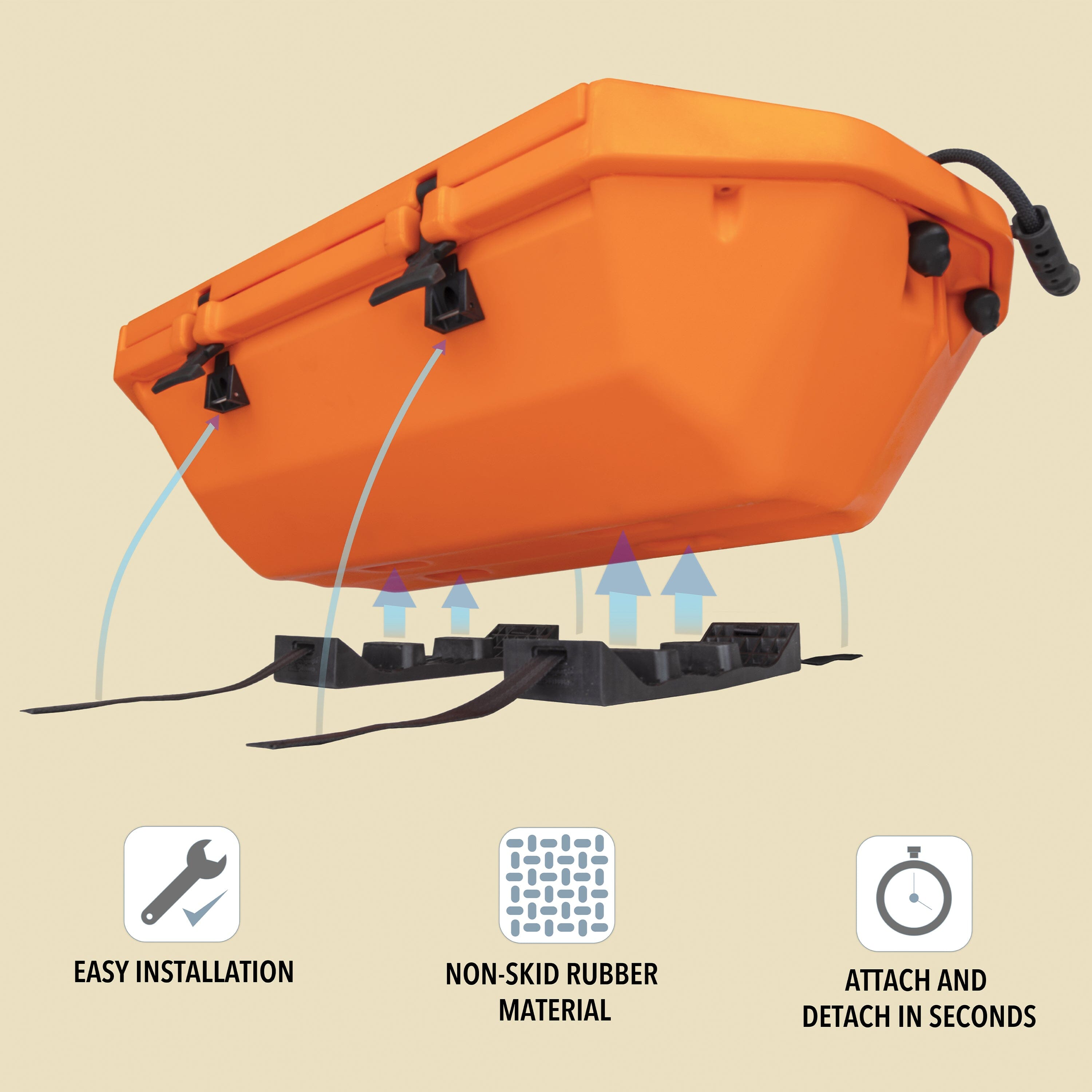 EASY INSTALLATION

NON-SKID RUBBER MATERIAL

ATTACH AND DETACH IN SECONDS