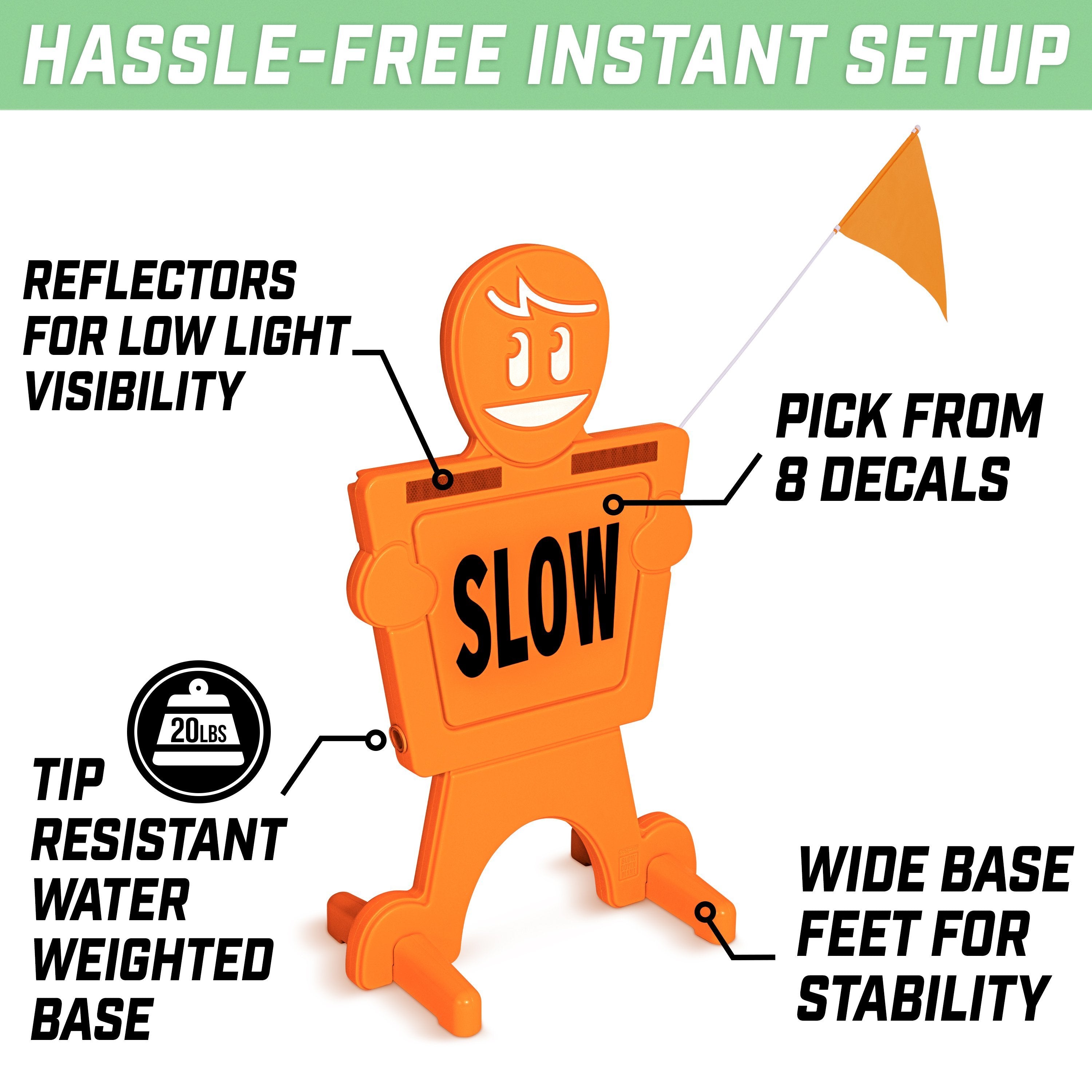 HASSLE-FREE INSTANT SETUP

REFLECTORS FOR LOW LIGHT VISIBILITY

PICK FROM 8 DECALS

SLOW

20LBS

TIP RESISTANT WATER WEIGHTED BASE

WIDE BASE FEET FOR STABILITY